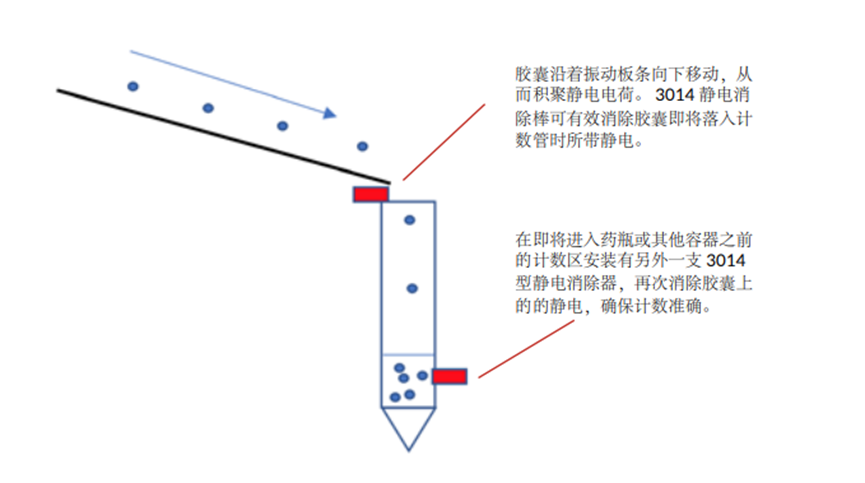 胶囊沿着振动板条向下移动，从而积聚静电电荷。3014 静电消除棒可有效消除胶囊即将落入计数管时所带静电。

在即将进入药瓶或其他容器之前的计数区安装有另外一支 3014 型静电消除器，再次消除胶囊上的的静电，确保计数准确。