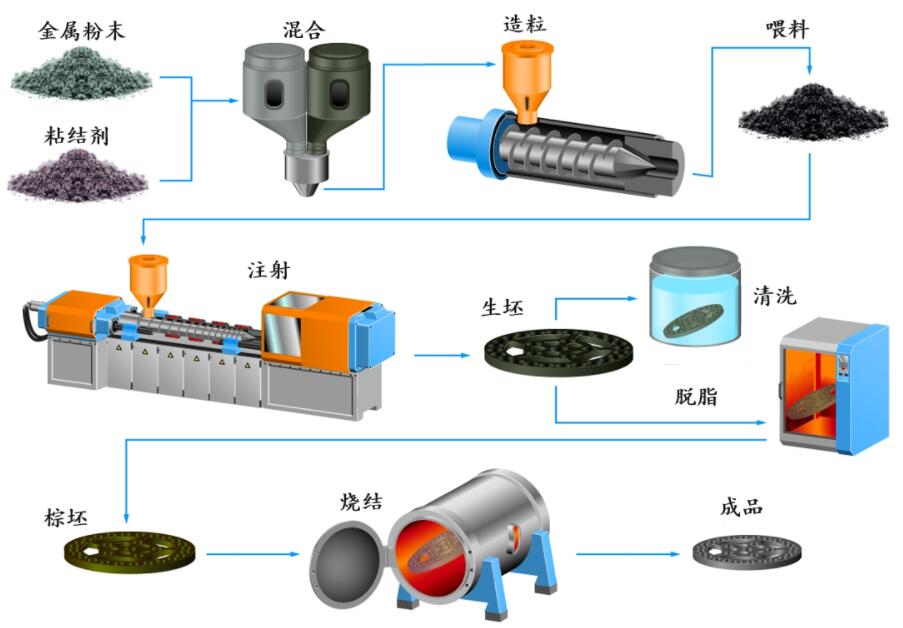 金属粉末

粘结剂

混合

造粒

喂料

注射

生坯

清洗

脱脂

棕坯

烧结

成品