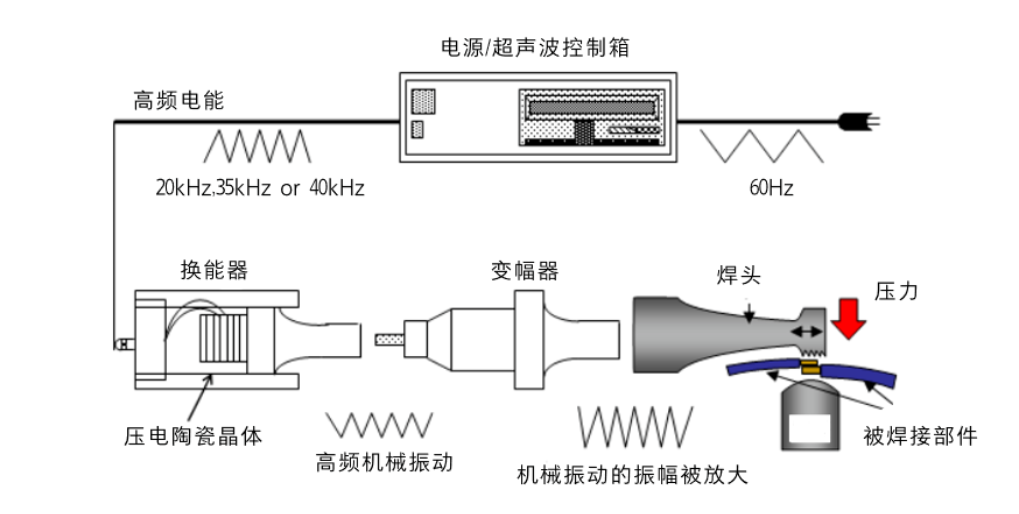 电源/超声波控制箱

高频电能

20kHz,35kHz or 40kHz

60Hz

换能器

变幅器

焊头

压力

压电陶瓷晶体

高频机械振动

机械振动的振幅被放大

被焊接部件