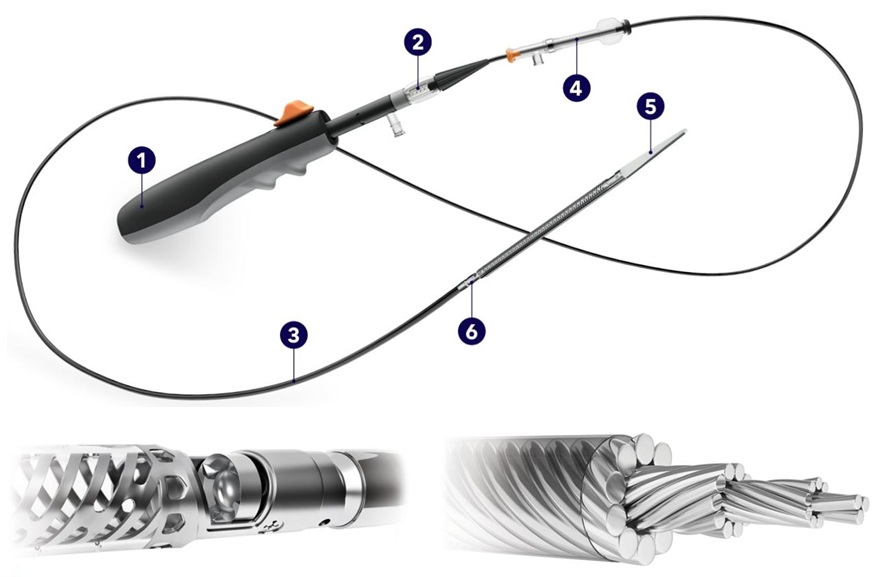 1
2
3
4
5
6