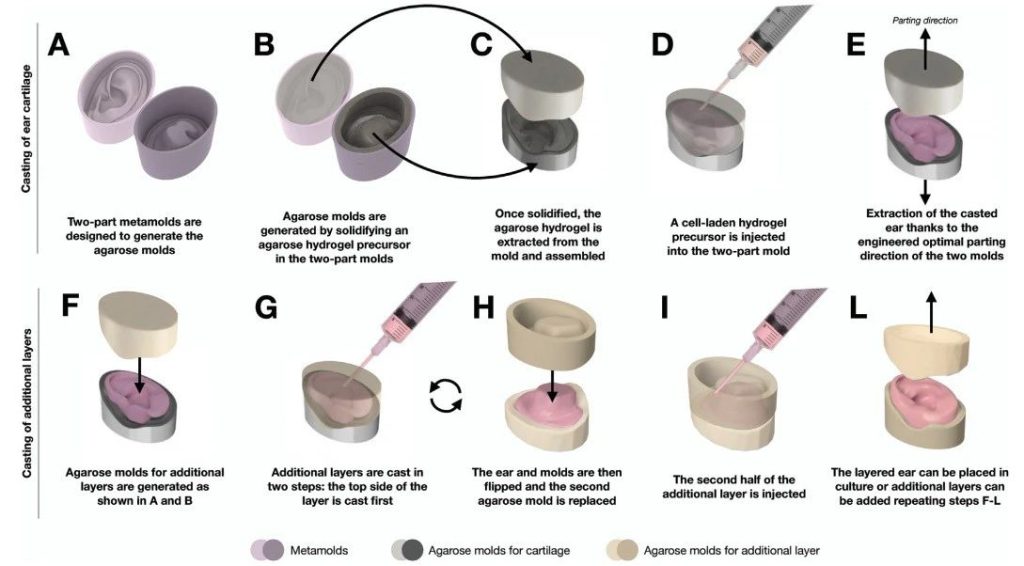 Casting of ear cartilage

A
Two-part metamolds are designed to generate the agarose molds

B
Agarose molds are generated by solidifying an agarose hydrogel precursor in the two-part molds

C
Once solidified, the agarose hydrogel is extracted from the mold and assembled

D
A cell-laden hydrogel precursor is injected into the two-part mold

E
Parting direction
Extraction of the casted ear thanks to the engineered optimal parting direction of the two molds

Casting of additional layers

F
Agarose molds for additional layers are generated as shown in A and B

G
Additional layers are cast in two steps: the top side of the layer is cast first

H
The ear and molds are then flipped and the second agarose mold is replaced

I
The second half of the additional layer is injected

L
The layered ear can be placed in culture or additional layers can be added repeating steps F-L

Metamolds
Agarose molds for cartilage
Agarose molds for additional layer