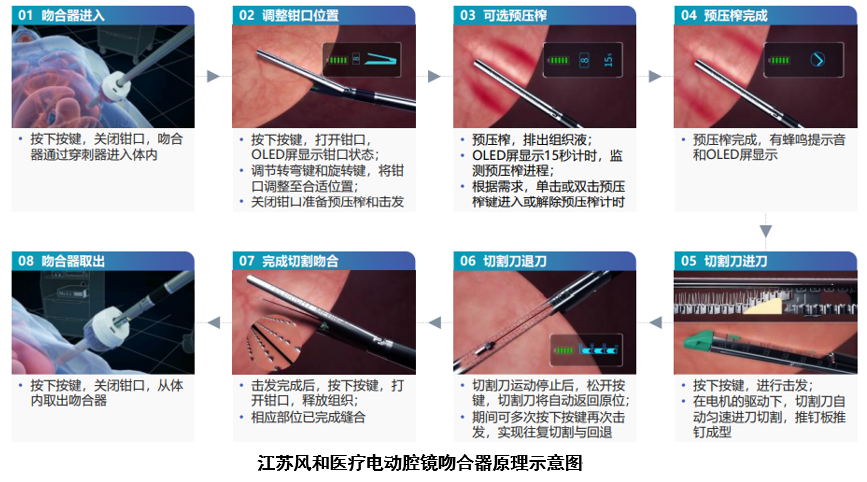 01 吻合器进入

• 按下按键，关闭钳口，吻合器通过穿刺器进入体内

02 调整钳口位置

• 按下按键，打开钳口，OLED屏显示钳口状态；
• 调节转弯键和旋转键，将钳口调整至合适位置；
• 关闭钳口准备预压榨和击发

03 可选预压榨

8 15s

• 预压榨，排出组织液；
• OLED屏显示15秒计时，监测预压榨进程；
• 根据需求，单击或双击预压榨键进入或解除预压榨计时

04 预压榨完成

• 预压榨完成，有蜂鸣提示音和OLED屏显示

05 切割刀进刀

• 按下按键，进行击发；
• 在电机的驱动下，切割刀自动匀速进刀切割，推钉板推钉成型

06 切割刀退刀

• 切割刀运动停止后，松开按键，切割刀将自动返回原位；
• 期间可多次按下按键再次击发，实现往复切割与回退

07 完成切割吻合

• 击发完成后，按下按键，打开钳口，释放组织；
• 相应部位已完成缝合

08 吻合器取出

• 按下按键，关闭钳口，从体内取出吻合器

江苏风和医疗电动腔镜吻合器原理示意图