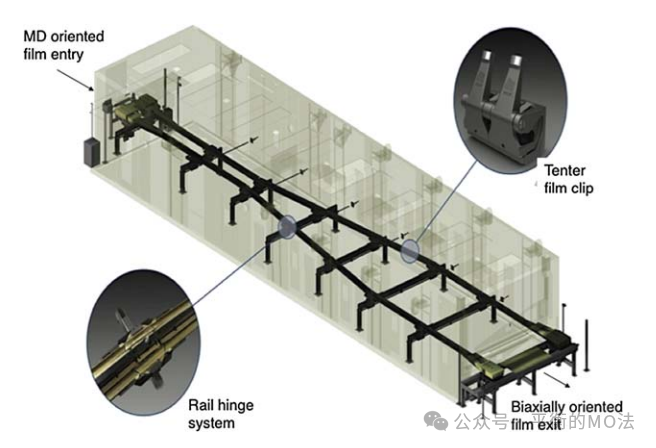 MD oriented film entry

Tenter film clip

Rail hinge system

Biaxially oriented film exit

公众号 · 平衡的MO法