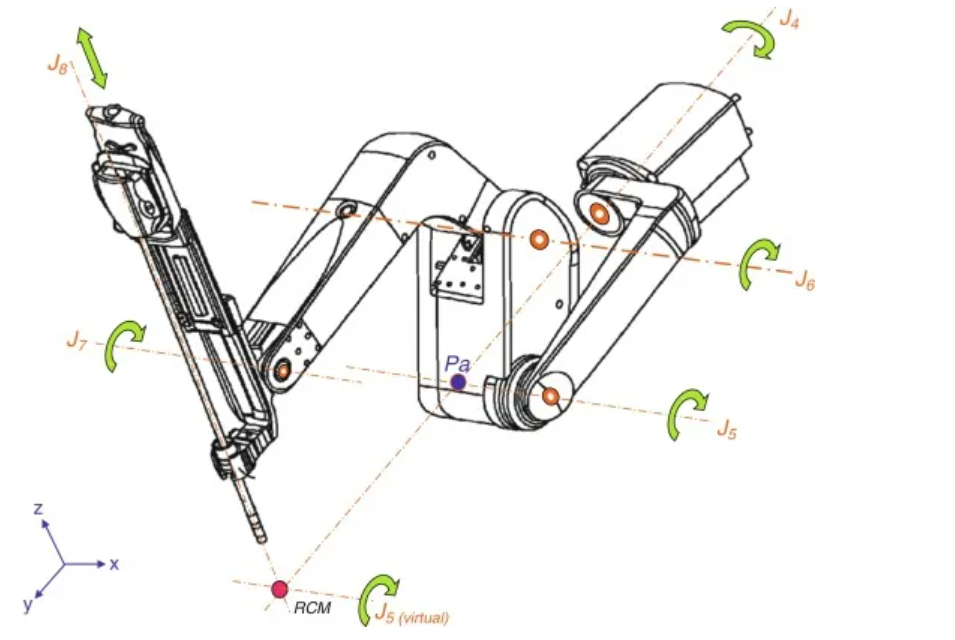 $J_8$

$J_4$

$J_6$

$J_7$

Pa

$J_5$

z

x

y

RCM

$J_{5\ (virtual)}$