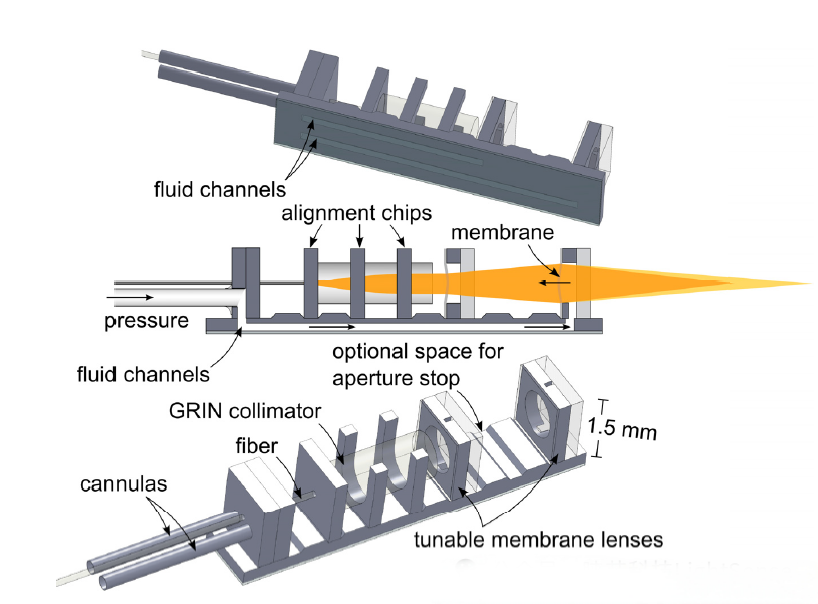 fluid channels

alignment chips

membrane

pressure

fluid channels

optional space for aperture stop

GRIN collimator

fiber

1.5 mm

cannulas

tunable membrane lenses