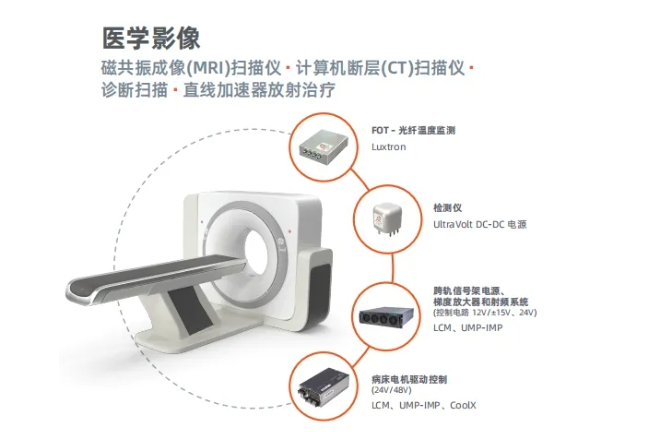 医学影像
磁共振成像(MRI)扫描仪 · 计算机断层(CT)扫描仪 · 诊断扫描 · 直线加速器放射治疗

FOT - 光纤温度监测
Luxtron

检测仪
UltraVolt DC-DC 电源

跨轨信号架电源、梯度放大器和射频系统
(控制电路 12V/±15V、24V)
LCM、UMP-IMP

病床电机驱动控制
(24V/48V)
LCM、UMP-IMP、CoolX