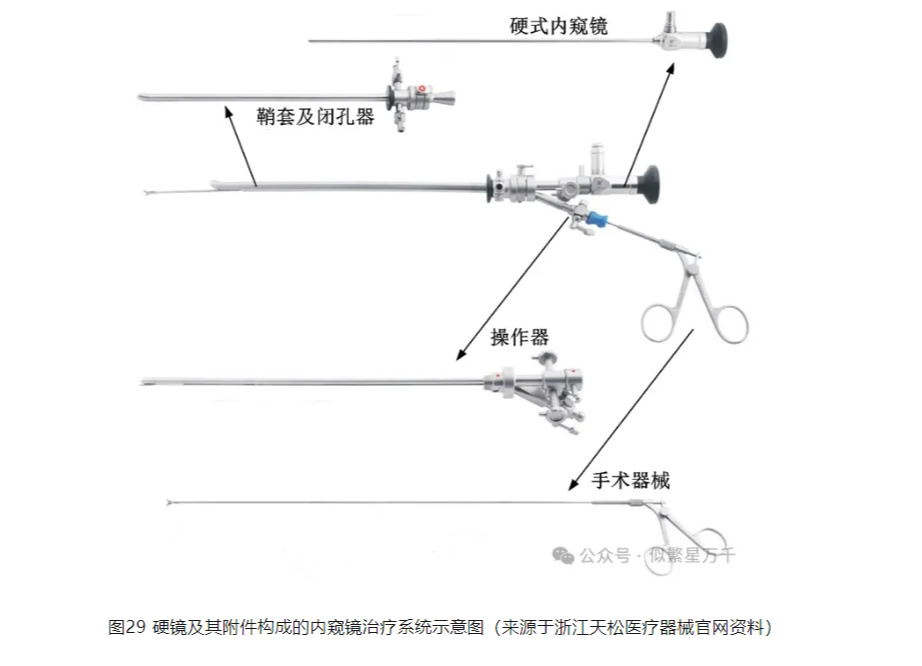 硬式内窥镜

鞘套及闭孔器

操作器

手术器械

公众号 · 似繁星万千

图29 硬镜及其附件构成的内窥镜治疗系统示意图（来源于浙江天松医疗器械官网资料）